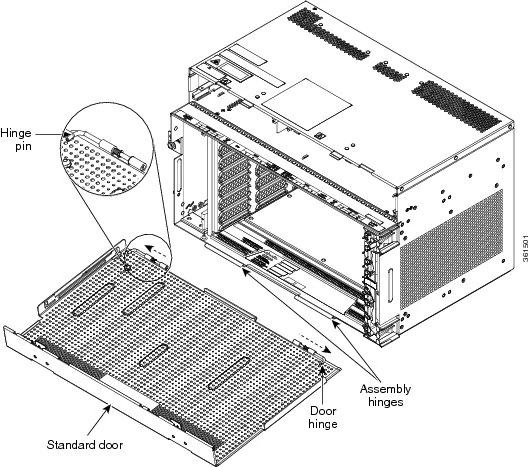 Hinge pin

361501

Assembly hinges

Door hinge

Standard door